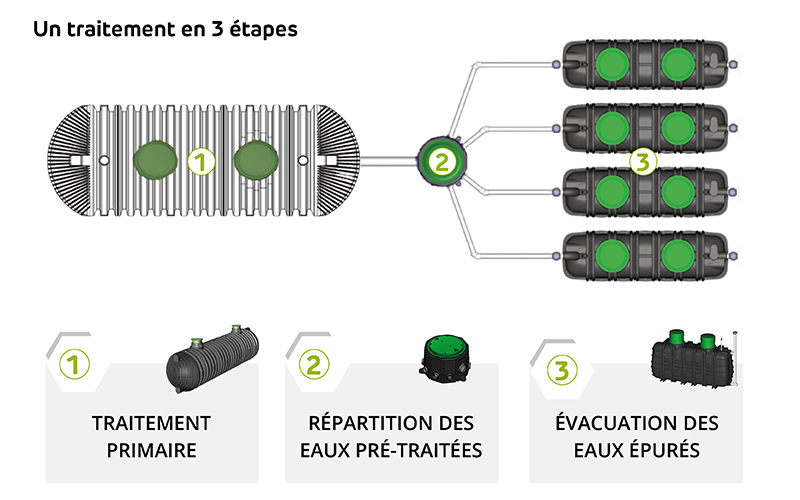 Un traitement en 3 étapes

1

2

3

1

TRAITEMENT PRIMAIRE

2

RÉPARTITION DES EAUX PRÉ-TRAITÉES

3

ÉVACUATION DES EAUX ÉPURÉS