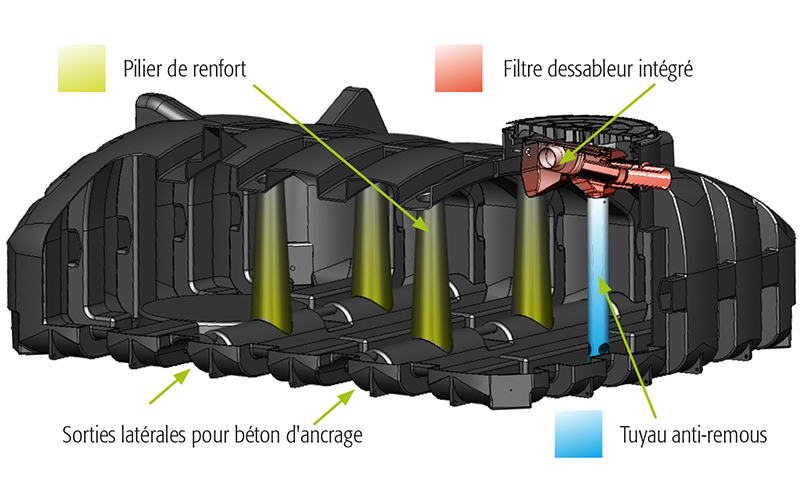 Pilier de renfort

Filtre dessableur intégré

Sorties latérales pour béton d'ancrage

Tuyau anti-remous