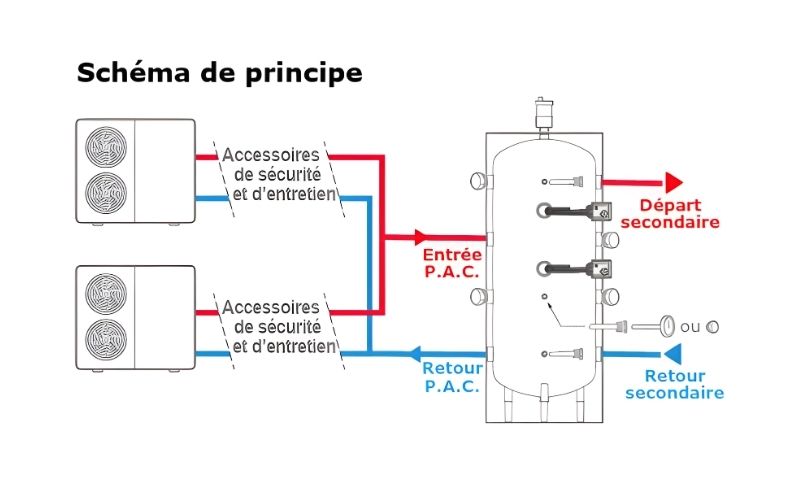 Schéma de principe

Accessoires de sécurité et d'entretien

Accessoires de sécurité et d'entretien

Entrée P.A.C.

Retour P.A.C.

Départ secondaire

ou

Retour secondaire