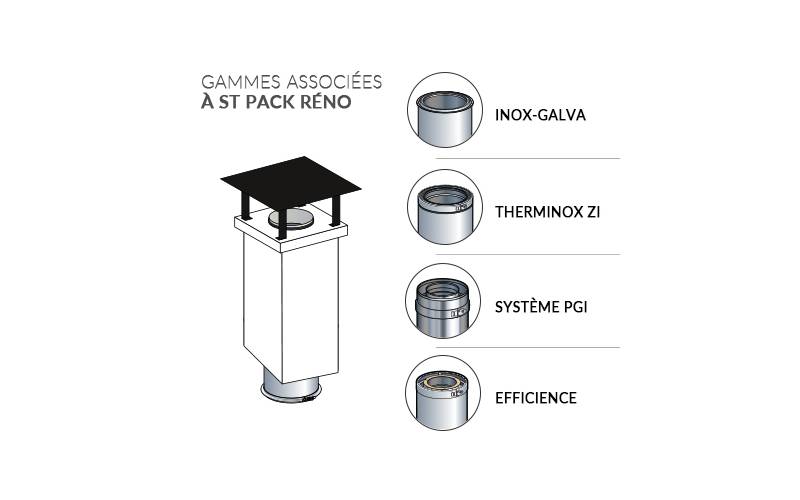 GAMMES ASSOCIÉES
À ST PACK RÉNO

INOX-GALVA

THERMINOX ZI

SYSTÈME PGI

EFFICIENCE